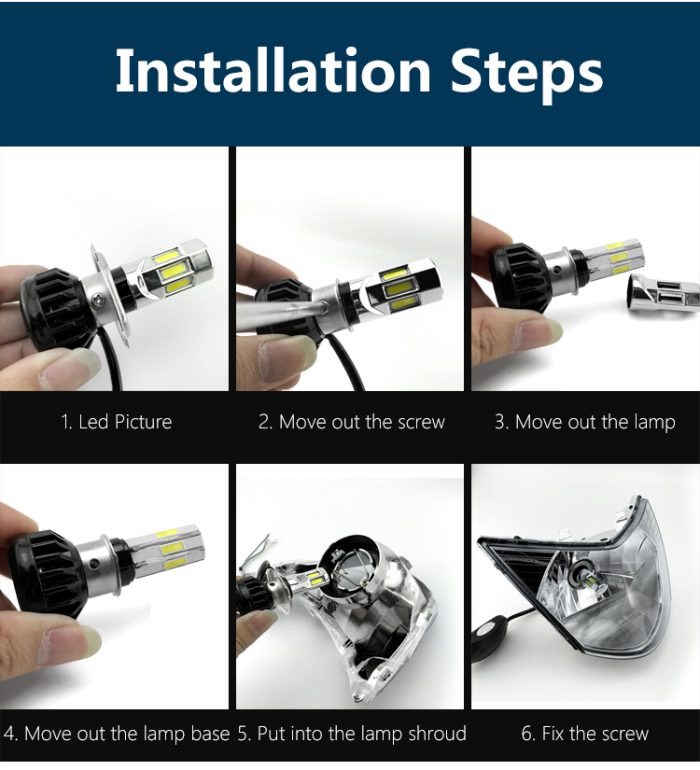 Installation Steps

1. Led Picture

2. Move out the screw

3. Move out the lamp

4. Move out the lamp base

5. Put into the lamp shroud

6. Fix the screw