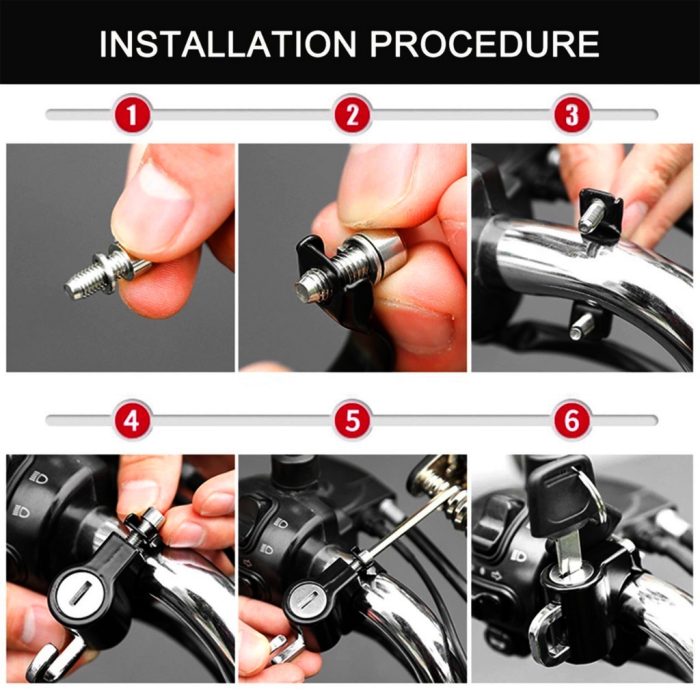 INSTALLATION PROCEDURE

1

2

3

4

5

6