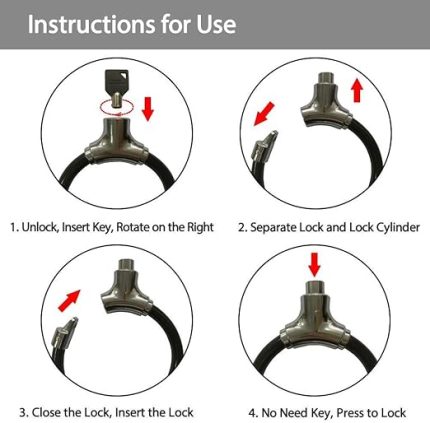 Instructions for Use

1. Unlock, Insert Key, Rotate on the Right

2. Separate Lock and Lock Cylinder

3. Close the Lock, Insert the Lock

4. No Need Key, Press to Lock